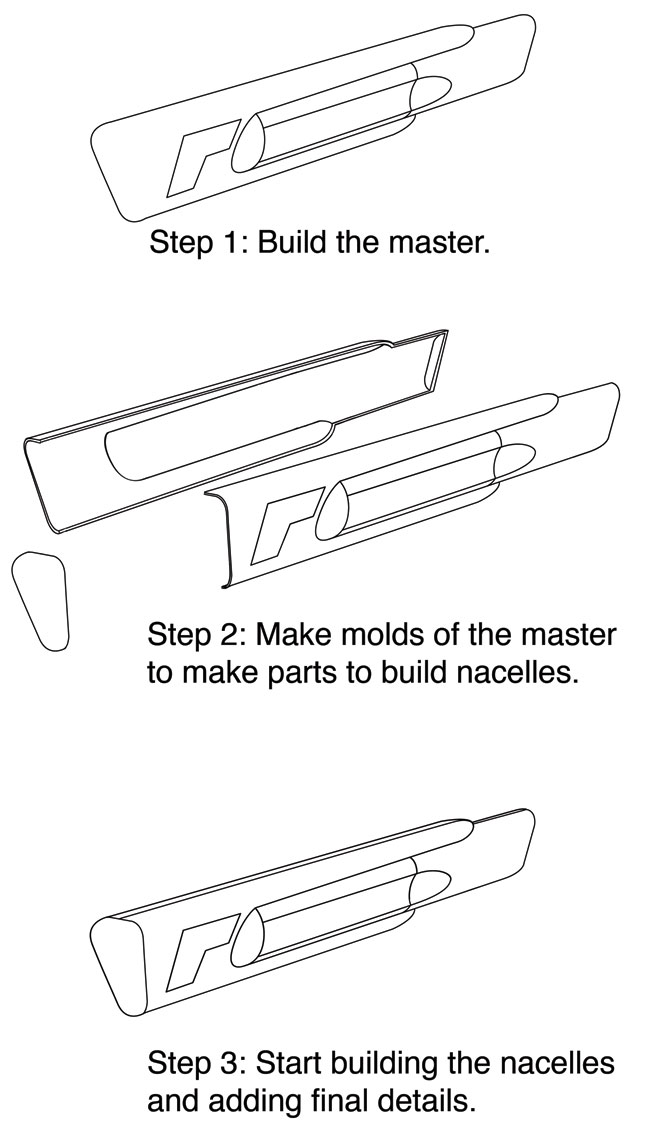 Step 1: Build the master.

Step 2: Make molds of the master to make parts to build nacelles.

Step 3: Start building the nacelles and adding final details.